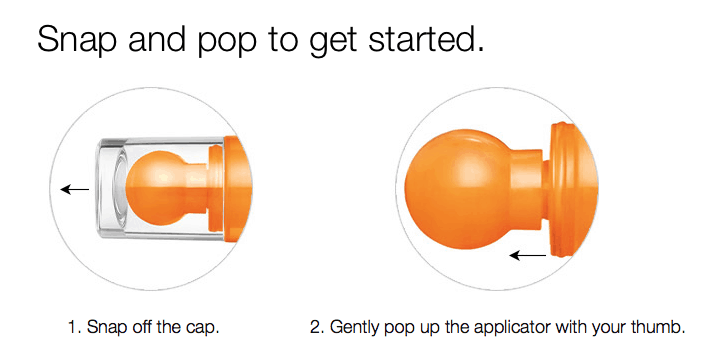 Snap and pop to get started.

1. Snap off the cap.

2. Gently pop up the applicator with your thumb.